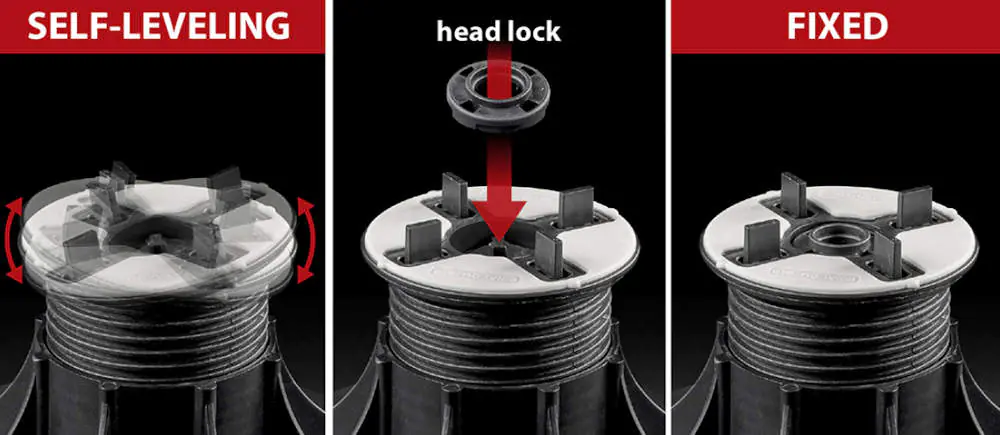 SELF-LEVELING

head lock

FIXED